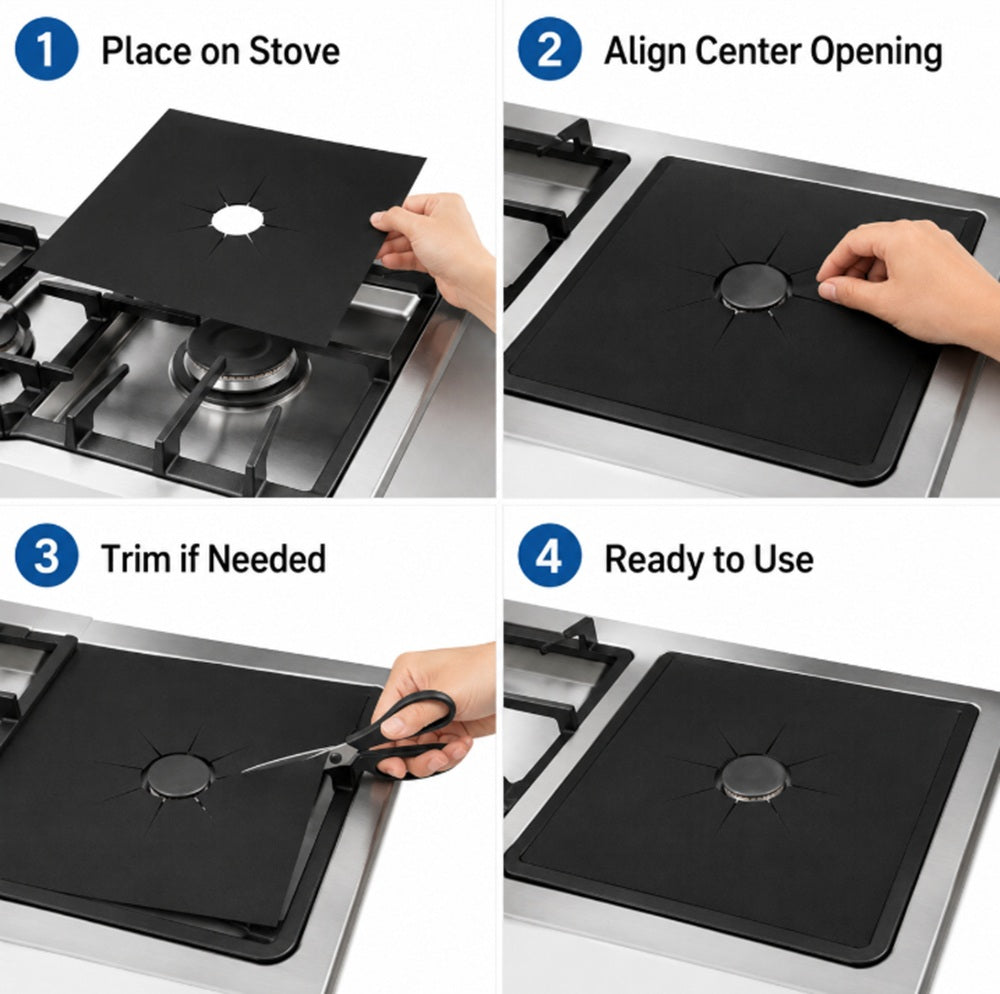 1 Place on Stove

2 Align Center Opening

3 Trim if Needed

4 Ready to Use