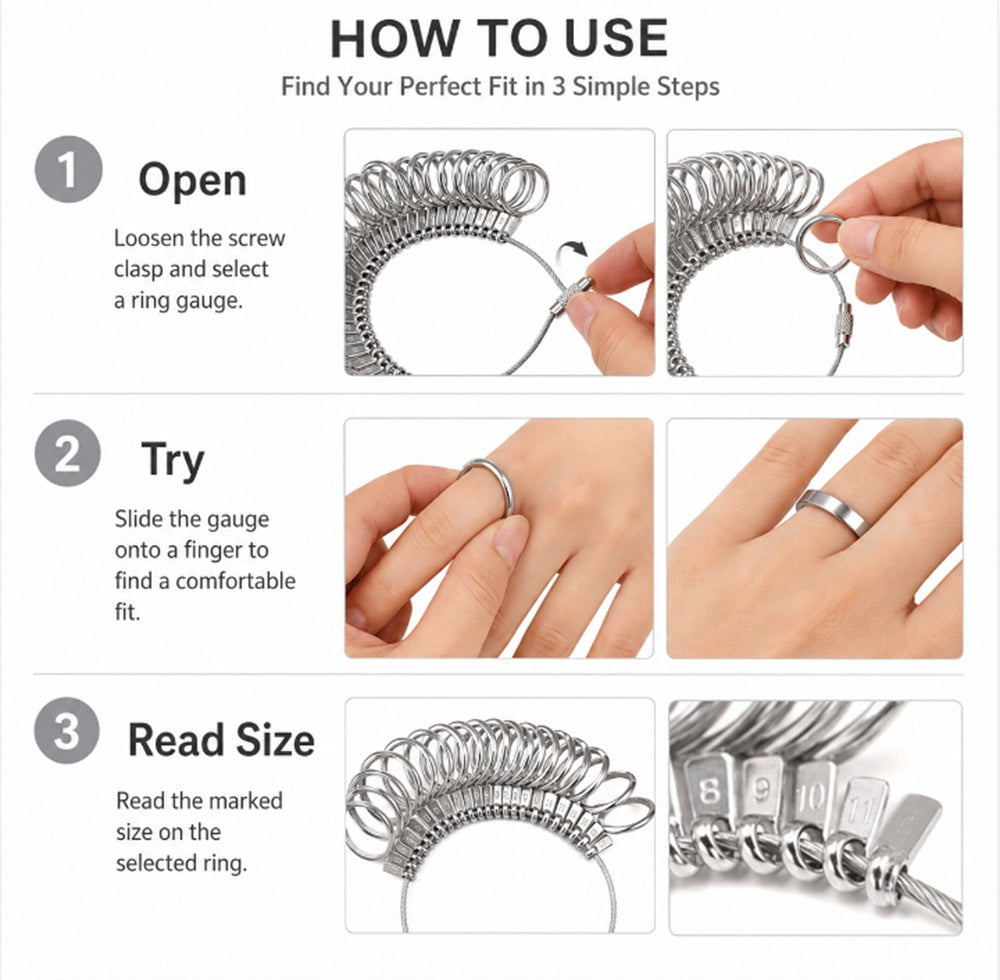 HOW TO USE

Find Your Perfect Fit in 3 Simple Steps

1 Open

Loosen the screw clasp and select a ring gauge.

2 Try

Slide the gauge onto a finger to find a comfortable fit.

3 Read Size

Read the marked size on the selected ring.

8 9 10 11