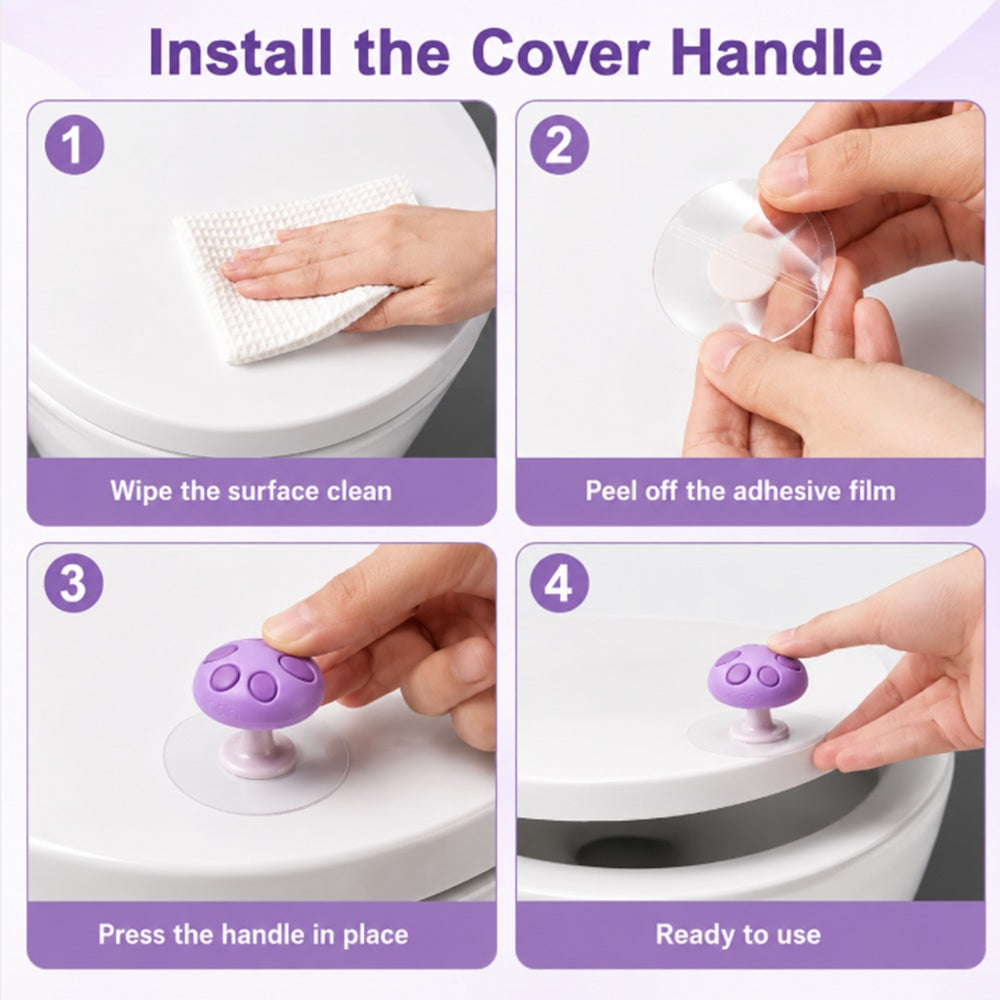 Install the Cover Handle

1

Wipe the surface clean

2

Peel off the adhesive film

3

Press the handle in place

4

Ready to use