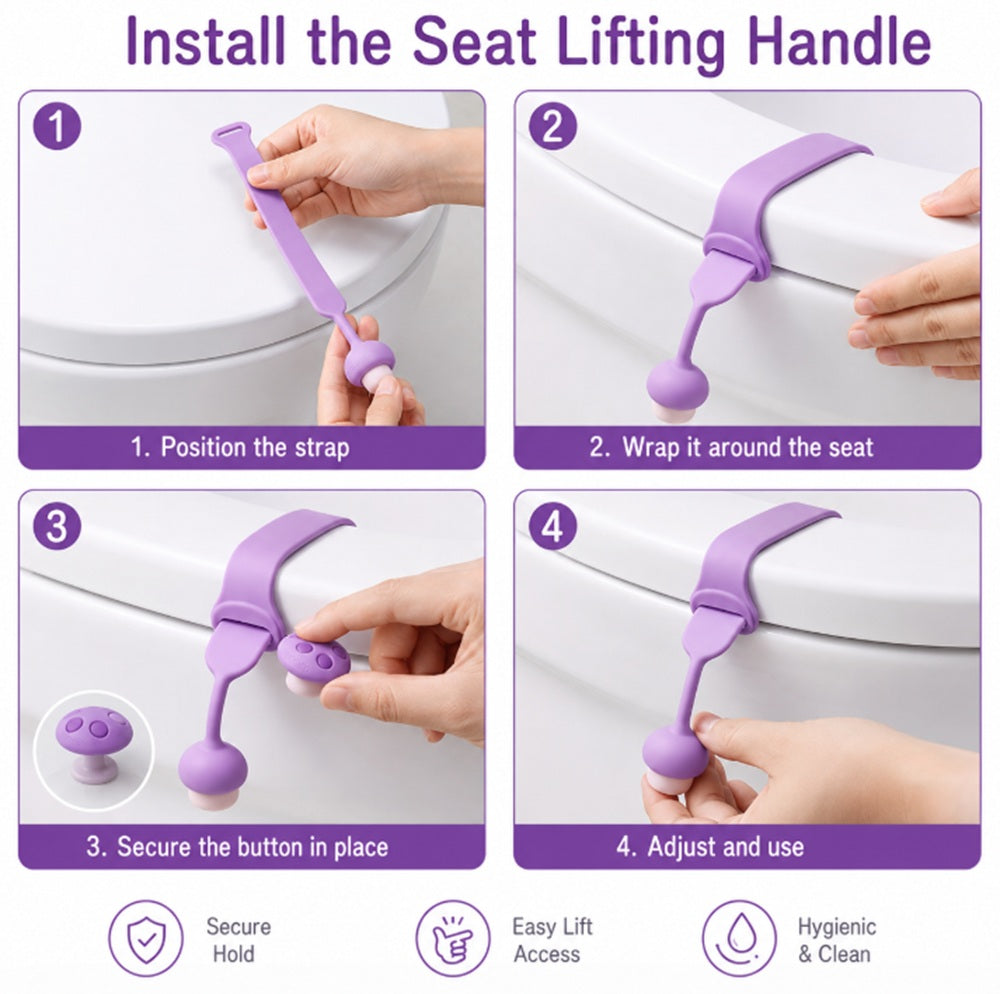 Install the Seat Lifting Handle

1

1. Position the strap

2

2. Wrap it around the seat

3

3. Secure the button in place

4

4. Adjust and use

Secure
Hold

Easy Lift
Access

Hygienic
& Clean