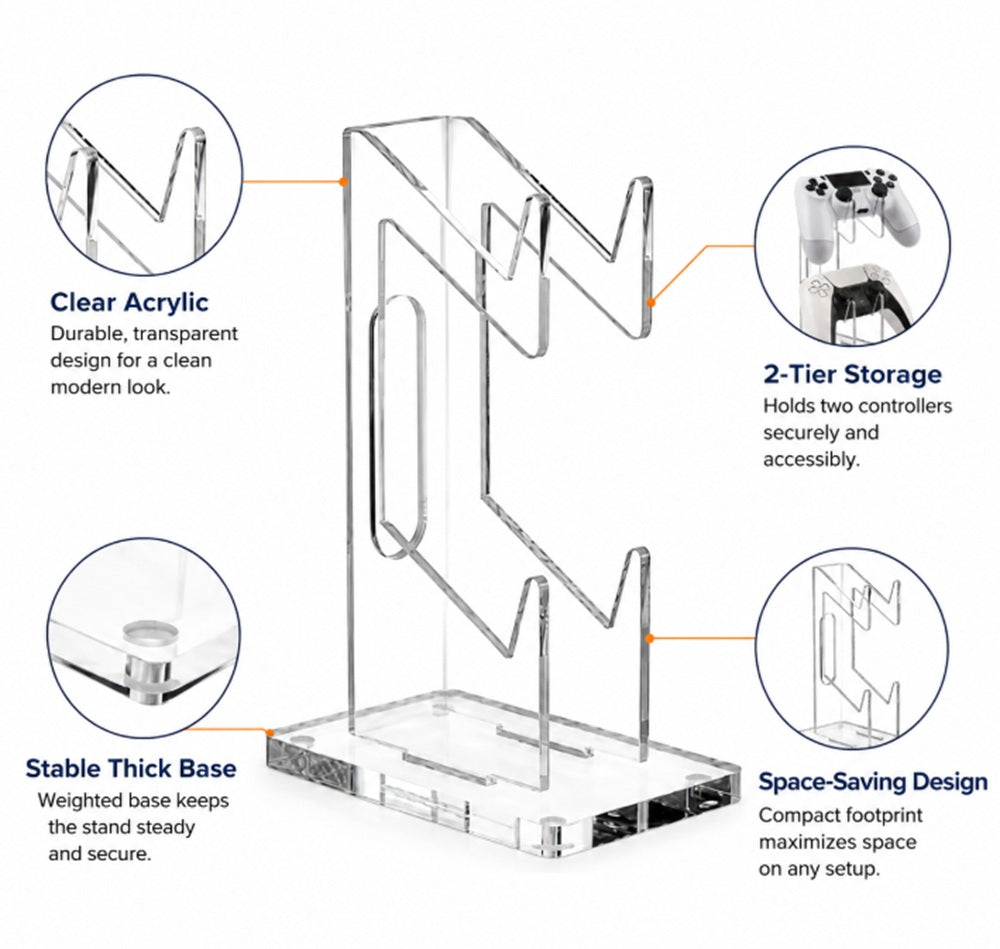 Clear Acrylic
Durable, transparent design for a clean modern look.

Stable Thick Base
Weighted base keeps the stand steady and secure.

2-Tier Storage
Holds two controllers securely and accessibly.

Space-Saving Design
Compact footprint maximizes space on any setup.