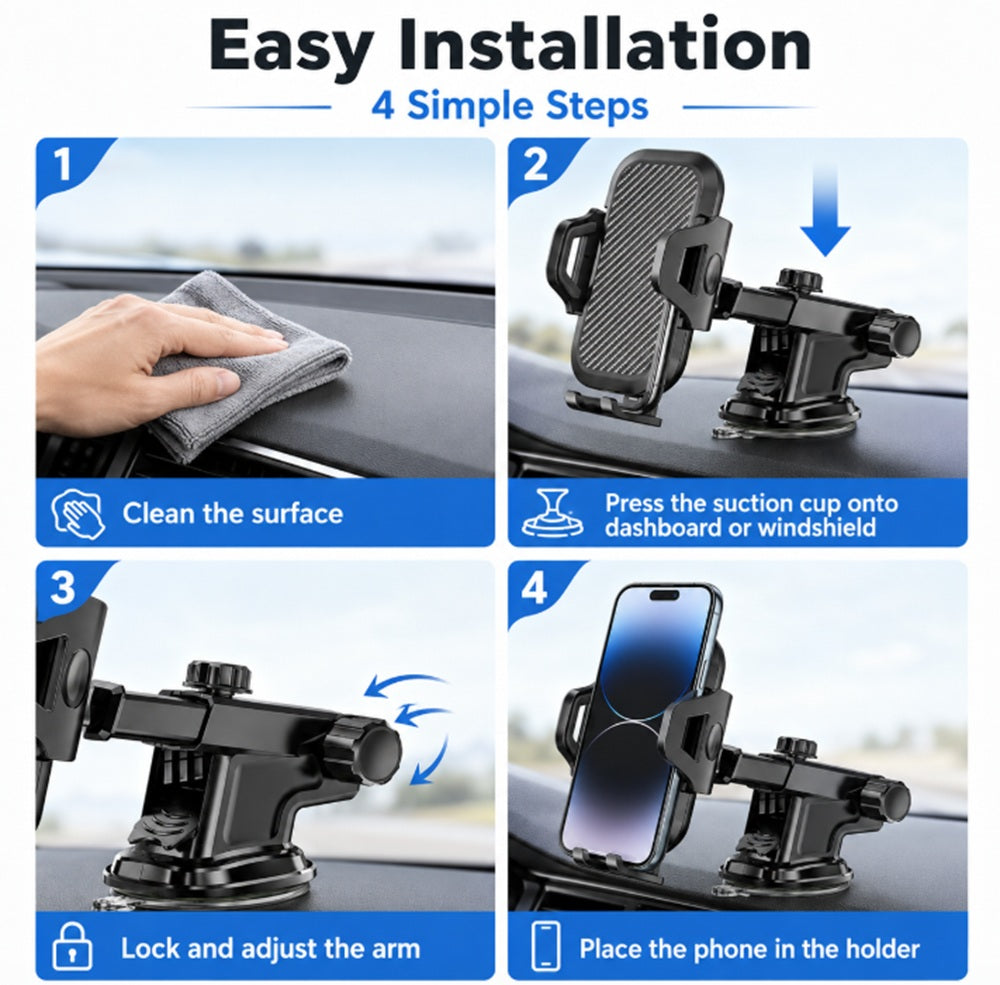 Easy Installation

4 Simple Steps

1

Clean the surface

2

Press the suction cup onto dashboard or windshield

3

Lock and adjust the arm

4

Place the phone in the holder