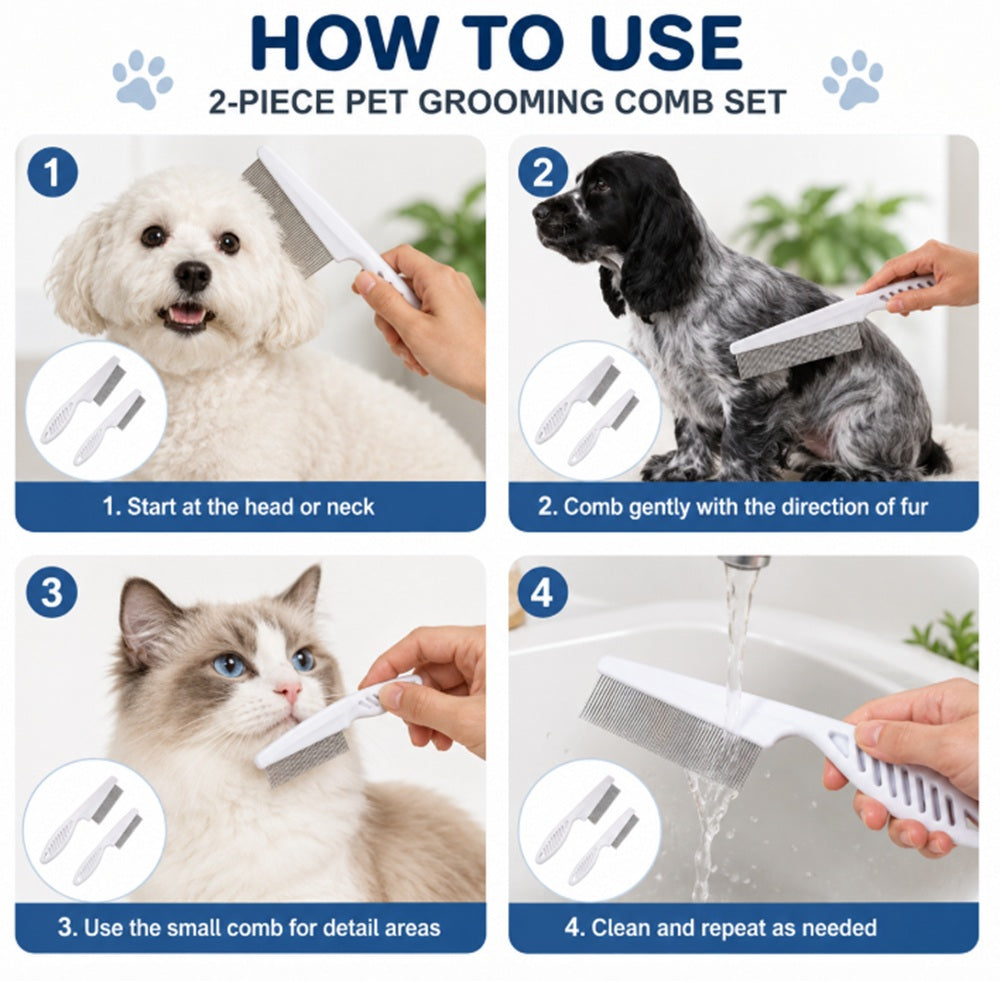 HOW TO USE
2-PIECE PET GROOMING COMB SET

1

1. Start at the head or neck

2

2. Comb gently with the direction of fur

3

3. Use the small comb for detail areas

4

4. Clean and repeat as needed