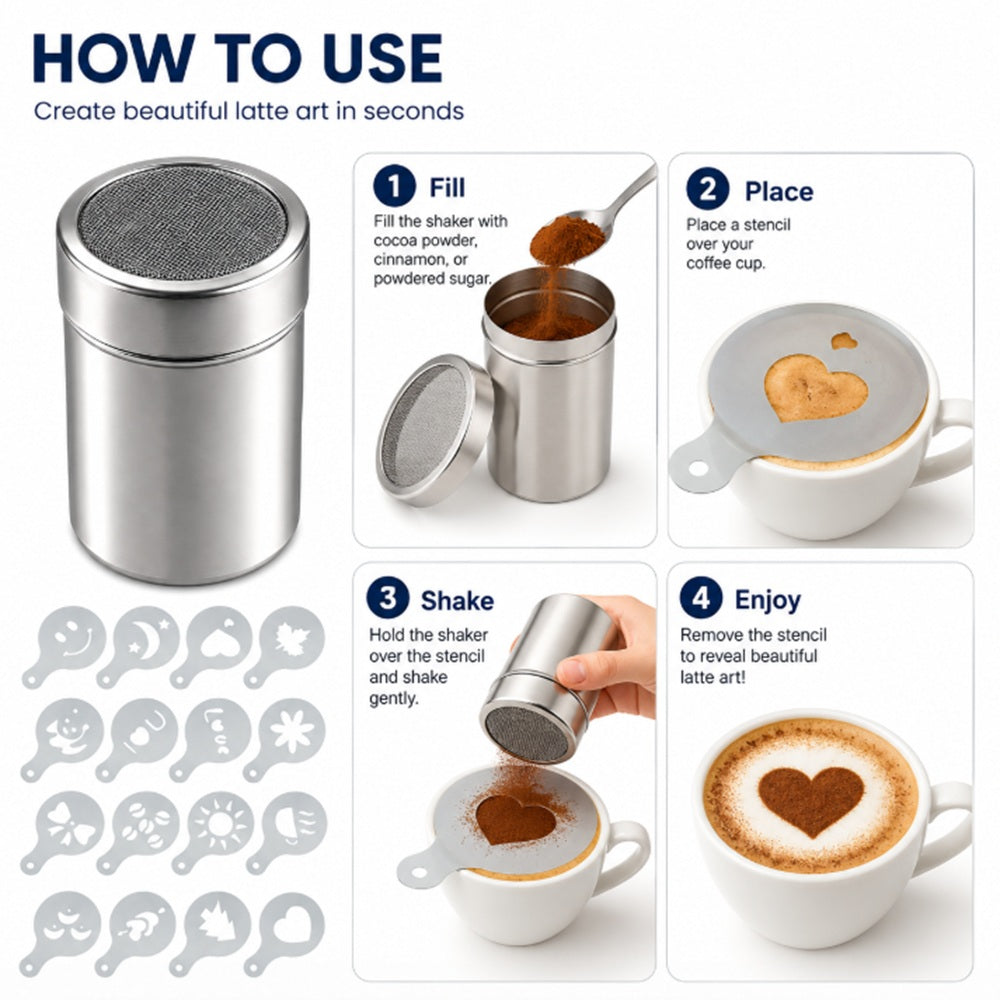 HOW TO USE

Create beautiful latte art in seconds

1 Fill

Fill the shaker with cocoa powder, cinnamon, or powdered sugar.

2 Place

Place a stencil over your coffee cup.

3 Shake

Hold the shaker over the stencil and shake gently.

4 Enjoy

Remove the stencil to reveal beautiful latte art!