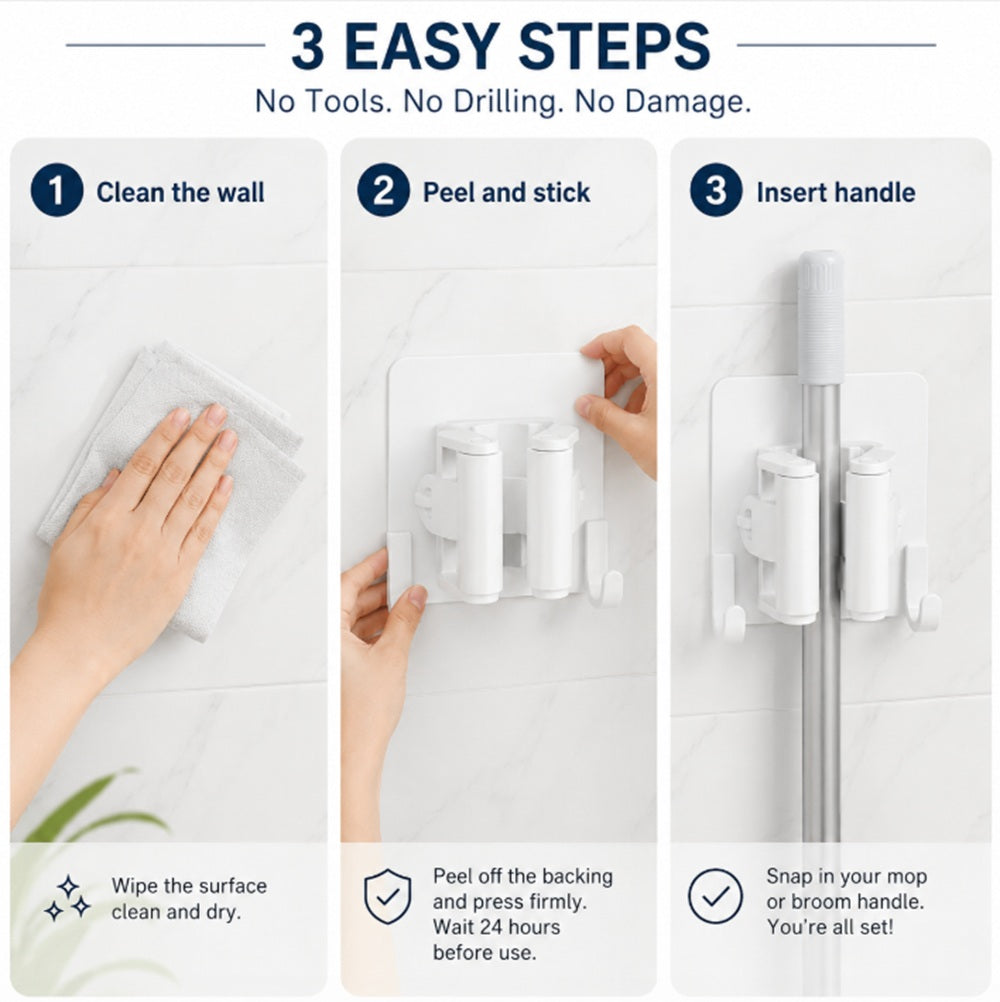 3 EASY STEPS

No Tools. No Drilling. No Damage.

1 Clean the wall

Wipe the surface clean and dry.

2 Peel and stick

Peel off the backing and press firmly. Wait 24 hours before use.

3 Insert handle

Snap in your mop or broom handle. You're all set!