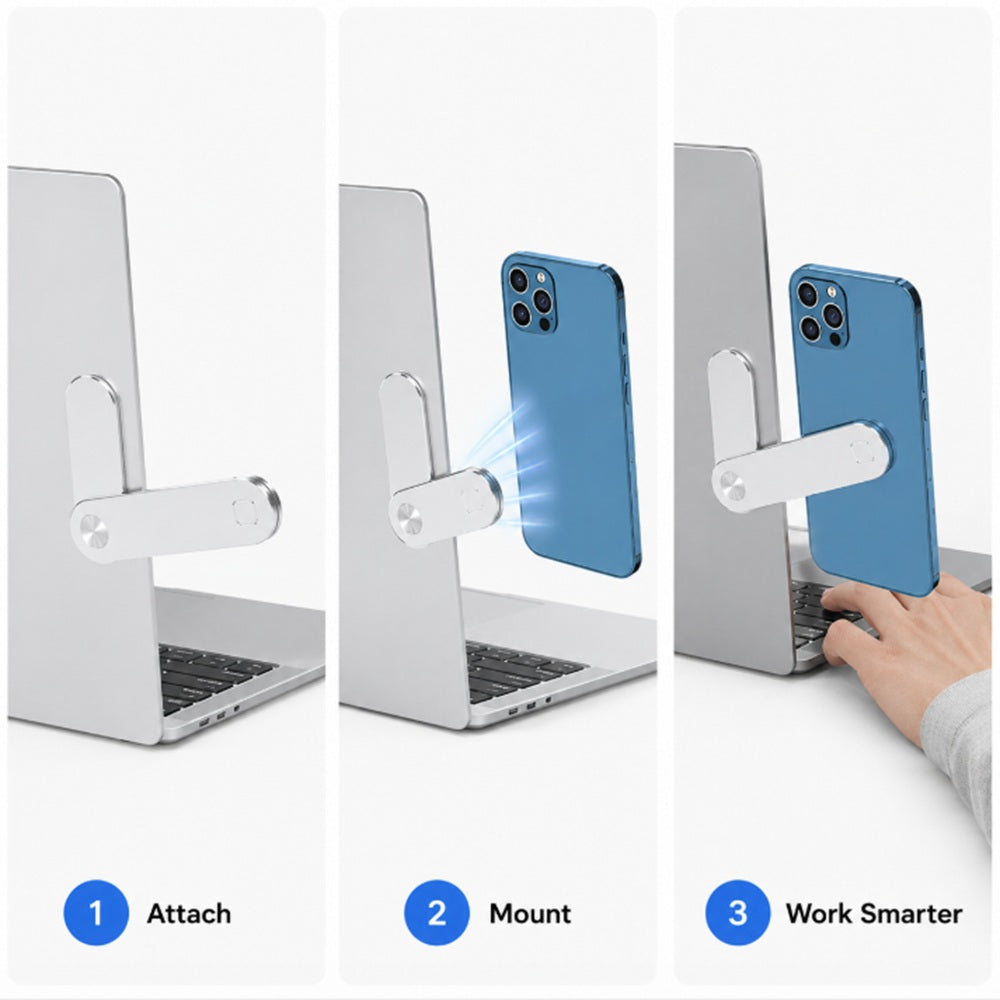 1 Attach

2 Mount

3 Work Smarter