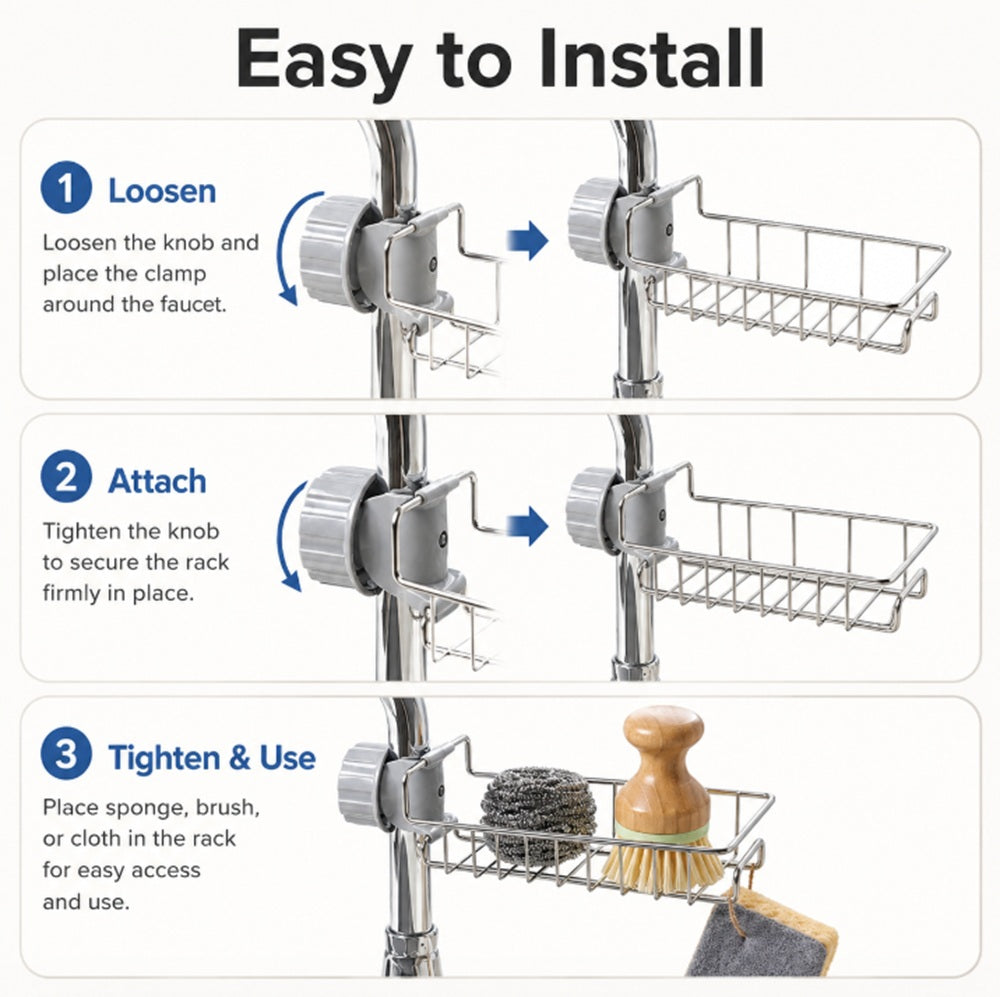 Easy to Install

1 Loosen

Loosen the knob and place the clamp around the faucet.

2 Attach

Tighten the knob to secure the rack firmly in place.

3 Tighten & Use

Place sponge, brush, or cloth in the rack for easy access and use.