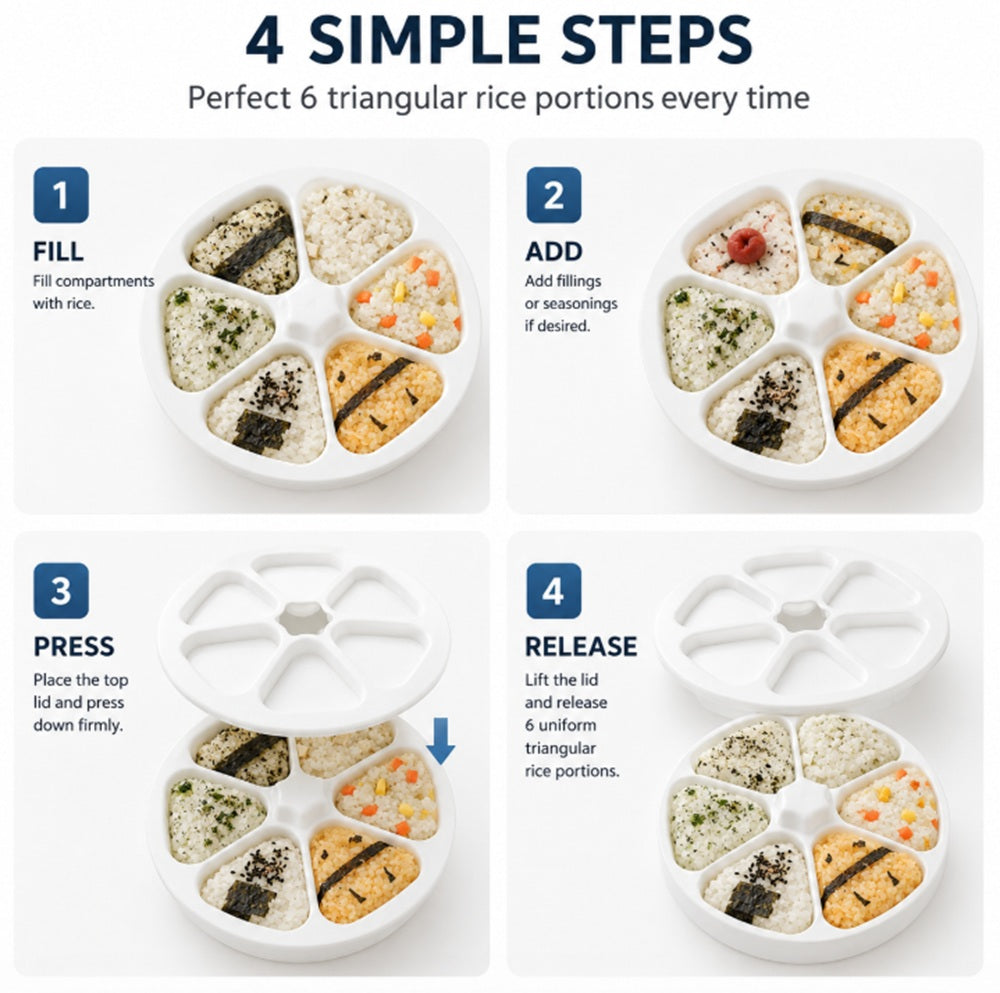 4 SIMPLE STEPS

Perfect 6 triangular rice portions every time

1

FILL

Fill compartments with rice.

2

ADD

Add fillings or seasonings if desired.

3

PRESS

Place the top lid and press down firmly.

4

RELEASE

Lift the lid and release 6 uniform triangular rice portions.