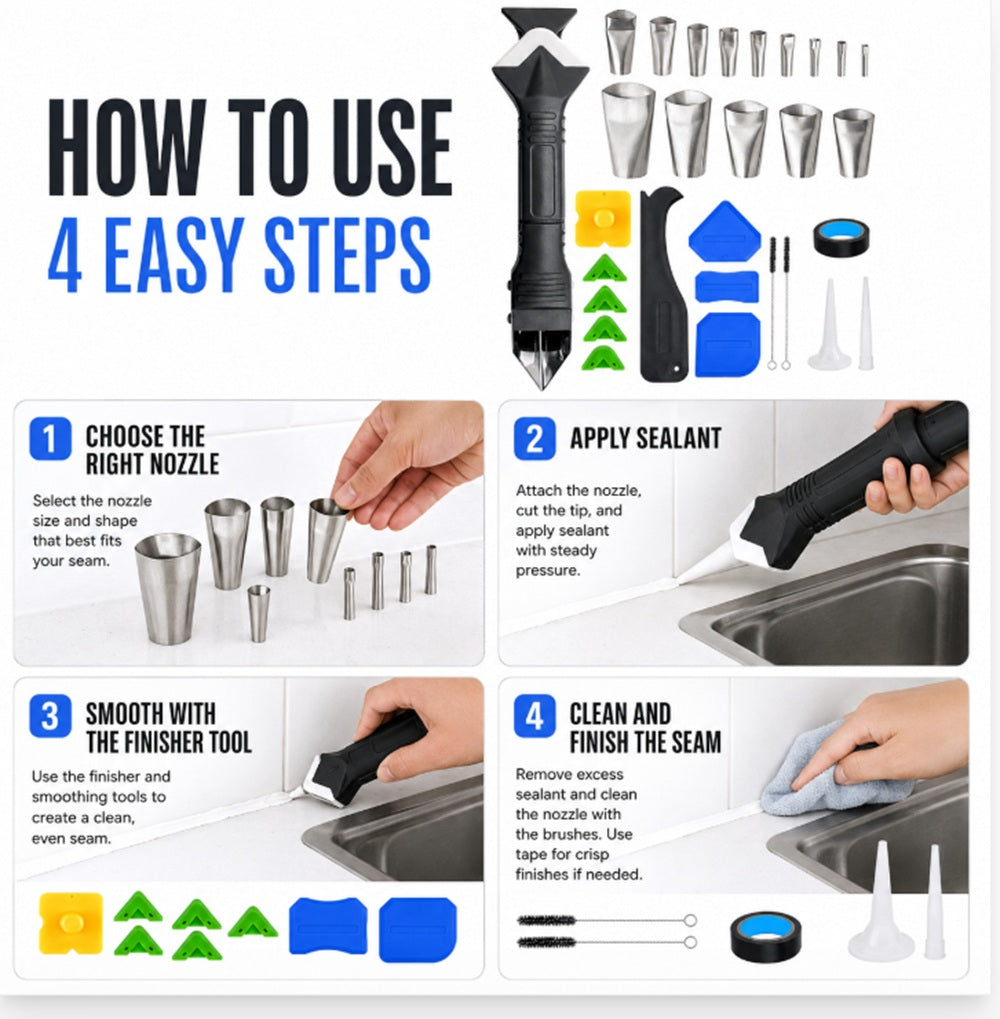 HOW TO USE
4 EASY STEPS

1
CHOOSE THE
RIGHT NOZZLE

Select the nozzle size and shape that best fits your seam.

2
APPLY SEALANT

Attach the nozzle, cut the tip, and apply sealant with steady pressure.

3
SMOOTH WITH
THE FINISHER TOOL

Use the finisher and smoothing tools to create a clean, even seam.

4
CLEAN AND
FINISH THE SEAM

Remove excess sealant and clean the nozzle with the brushes. Use tape for crisp finishes if needed.