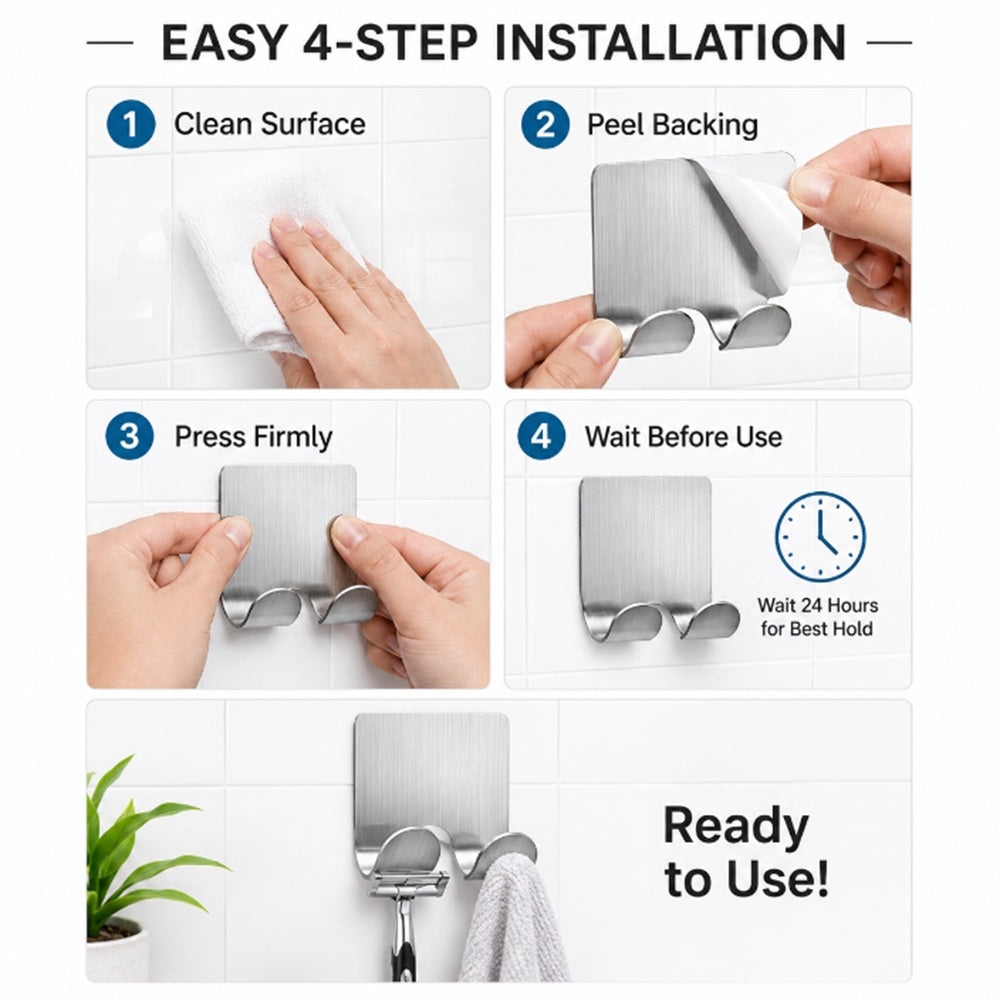 — EASY 4-STEP INSTALLATION —

1 Clean Surface

2 Peel Backing

3 Press Firmly

4 Wait Before Use

Wait 24 Hours
for Best Hold

Ready
to Use!