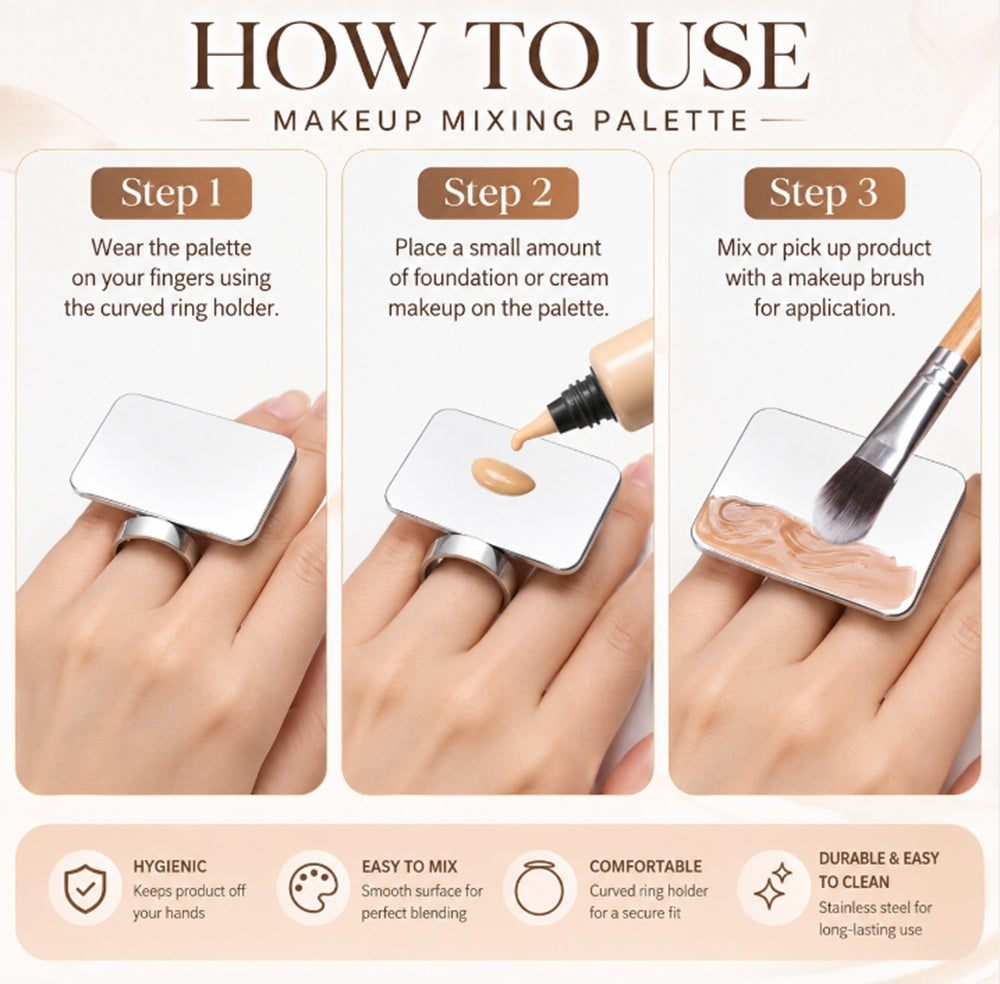 HOW TO USE

MAKEUP MIXING PALETTE

Step 1

Wear the palette on your fingers using the curved ring holder.

Step 2

Place a small amount of foundation or cream makeup on the palette.

Step 3

Mix or pick up product with a makeup brush for application.

HYGIENIC
Keeps product off your hands

EASY TO MIX
Smooth surface for perfect blending

COMFORTABLE
Curved ring holder for a secure fit

DURABLE & EASY TO CLEAN
Stainless steel for long-lasting use