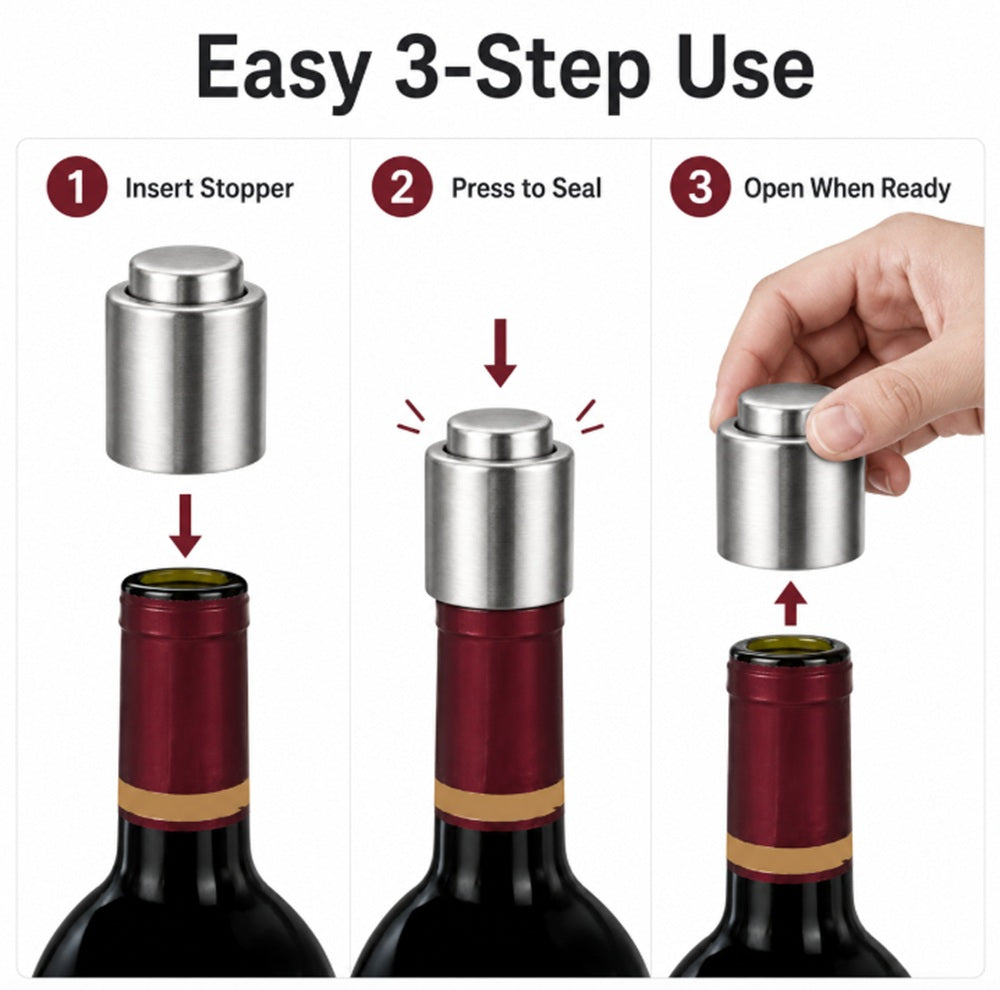 Easy 3-Step Use

1 Insert Stopper

2 Press to Seal

3 Open When Ready