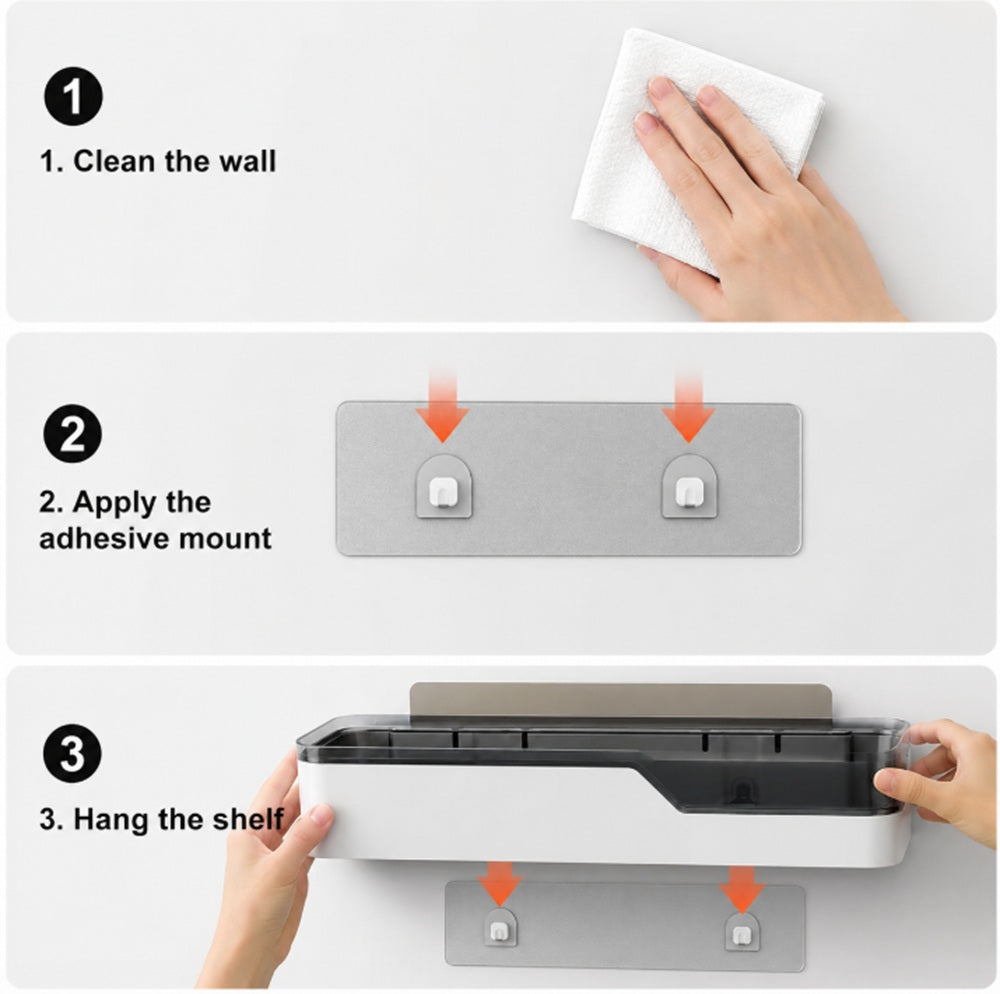 1

1. Clean the wall

2

2. Apply the adhesive mount

3

3. Hang the shelf