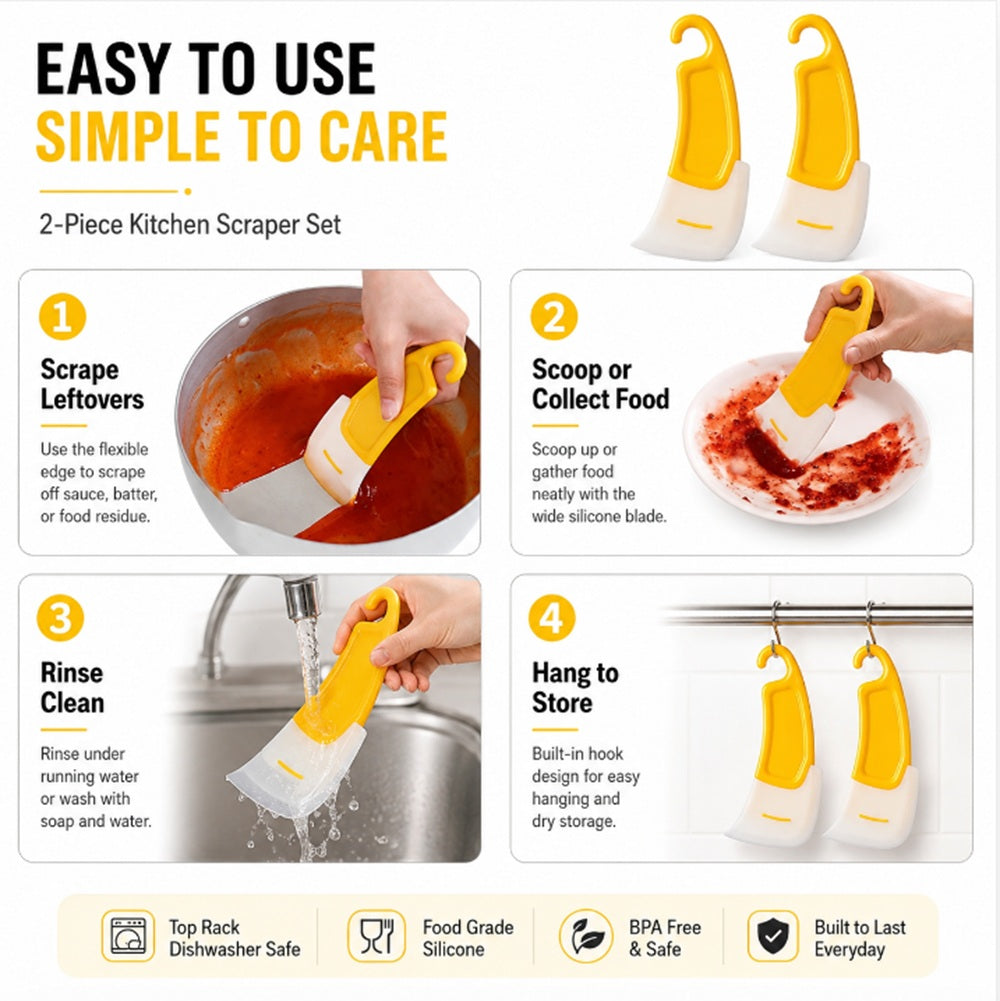 EASY TO USE
SIMPLE TO CARE

2-Piece Kitchen Scraper Set

1

Scrape
Leftovers

Use the flexible edge to scrape off sauce, batter, or food residue.

2

Scoop or
Collect Food

Scoop up or gather food neatly with the wide silicone blade.

3

Rinse
Clean

Rinse under running water or wash with soap and water.

4

Hang to
Store

Built-in hook design for easy hanging and dry storage.

Top Rack
Dishwasher Safe

Food Grade
Silicone

BPA Free
& Safe

Built to Last
Everyday