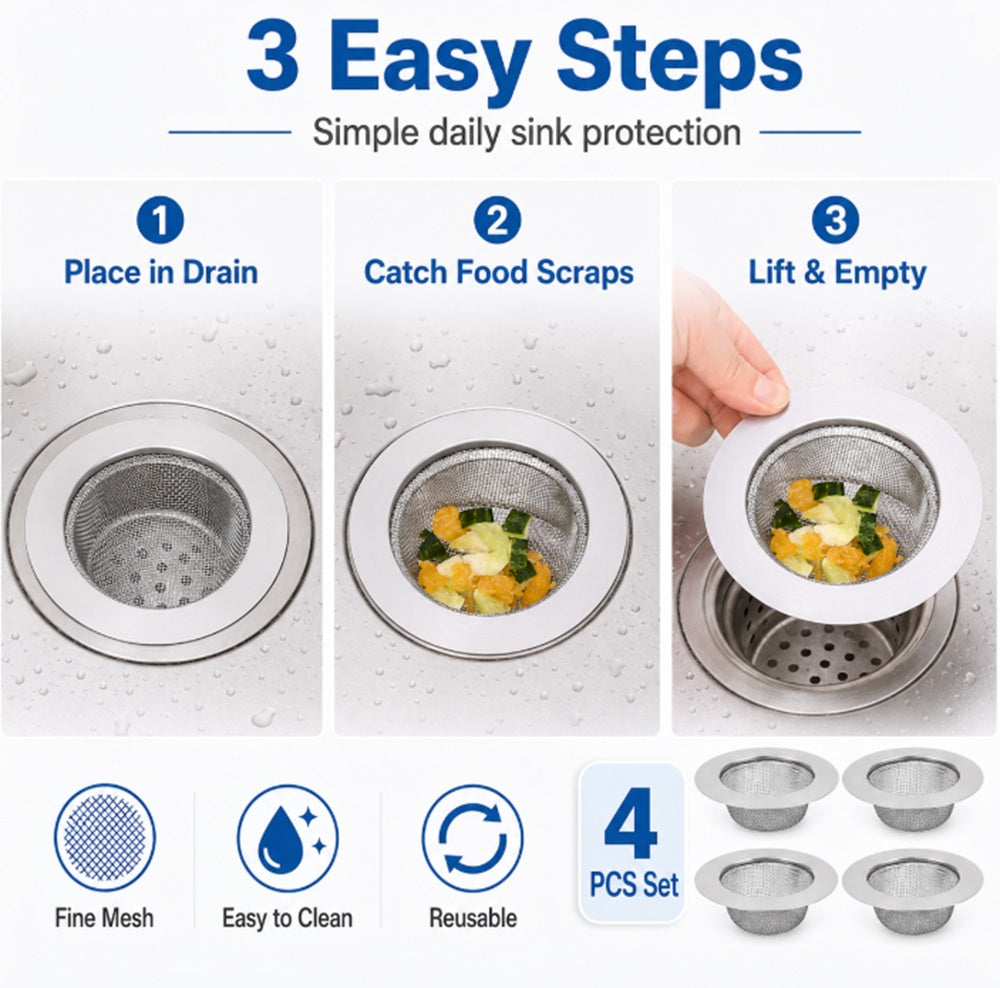 3 Easy Steps

Simple daily sink protection

1
Place in Drain

2
Catch Food Scraps

3
Lift & Empty

Fine Mesh

Easy to Clean

Reusable

4
PCS Set