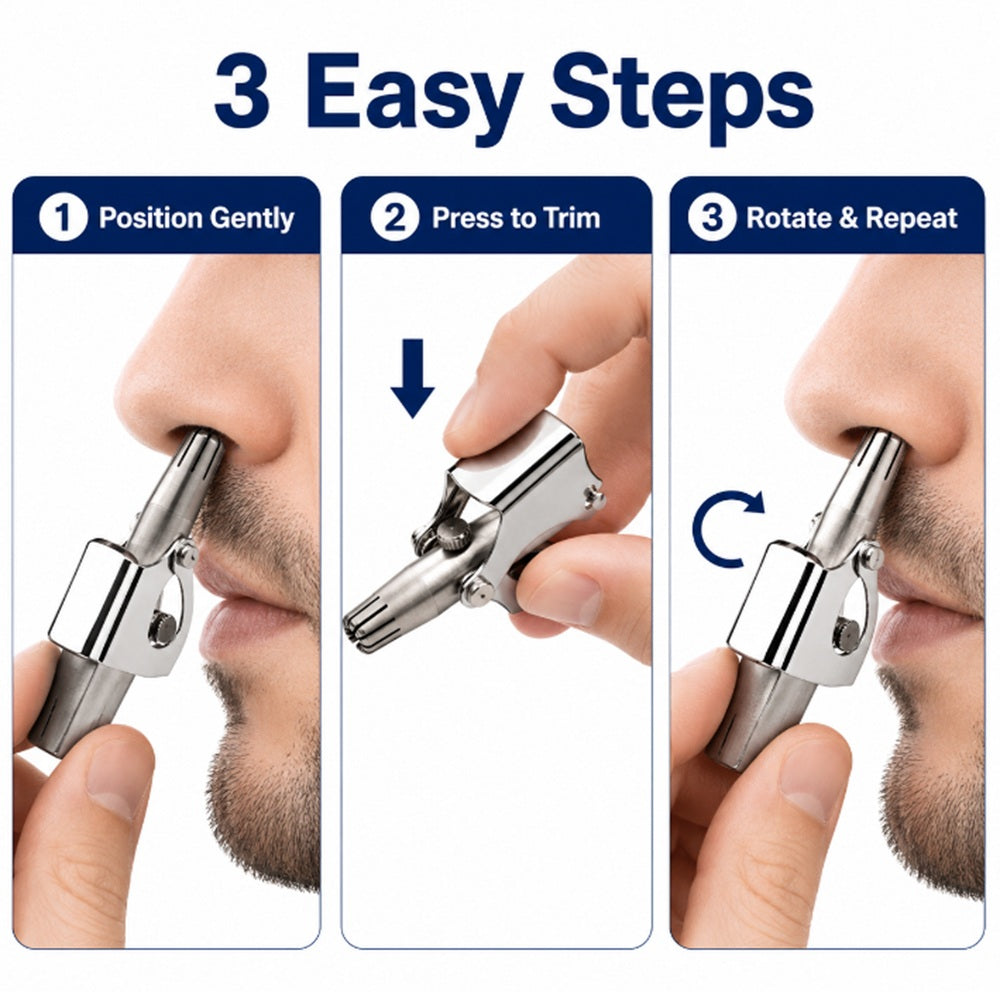 3 Easy Steps

1 Position Gently

2 Press to Trim

3 Rotate & Repeat