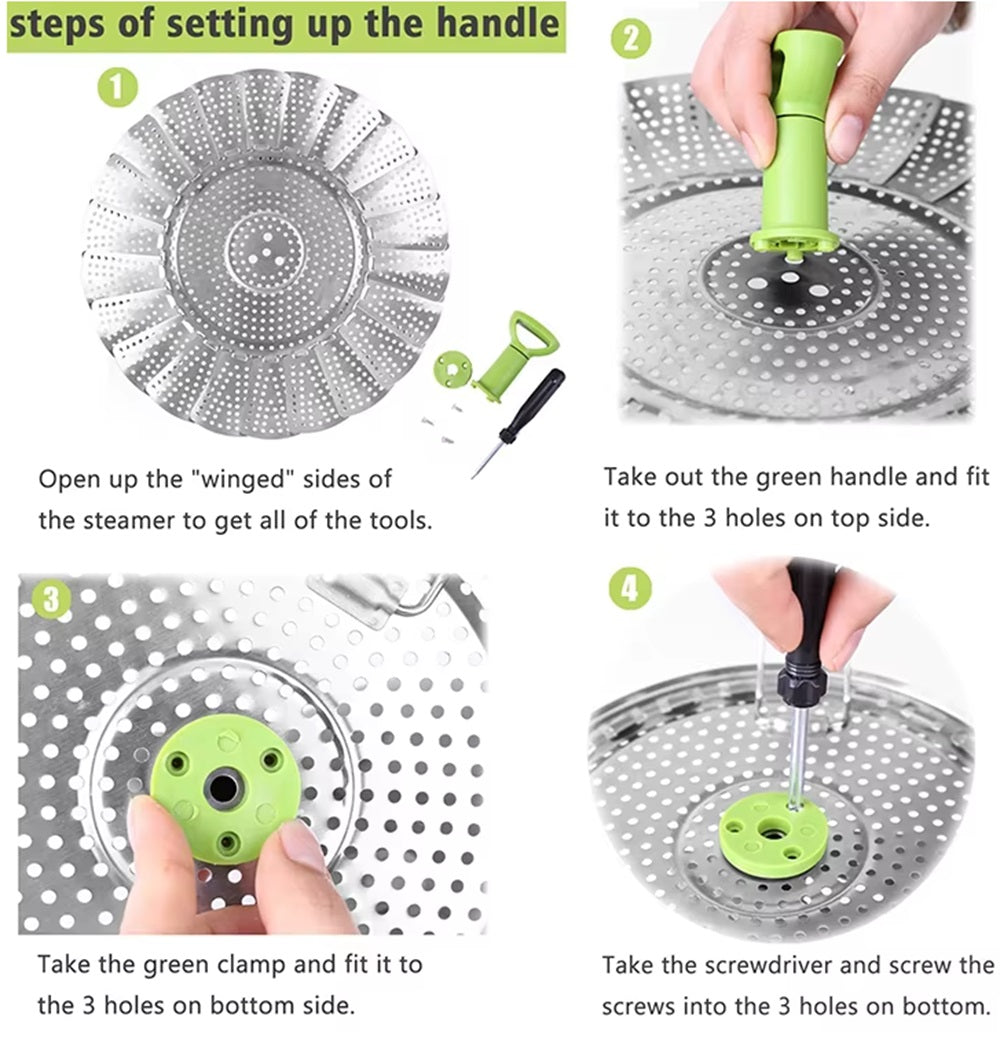 steps of setting up the handle

1

Open up the "winged" sides of the steamer to get all of the tools.

2

Take out the green handle and fit it to the 3 holes on top side.

3

Take the green clamp and fit it to the 3 holes on bottom side.

4

Take the screwdriver and screw the screws into the 3 holes on bottom.